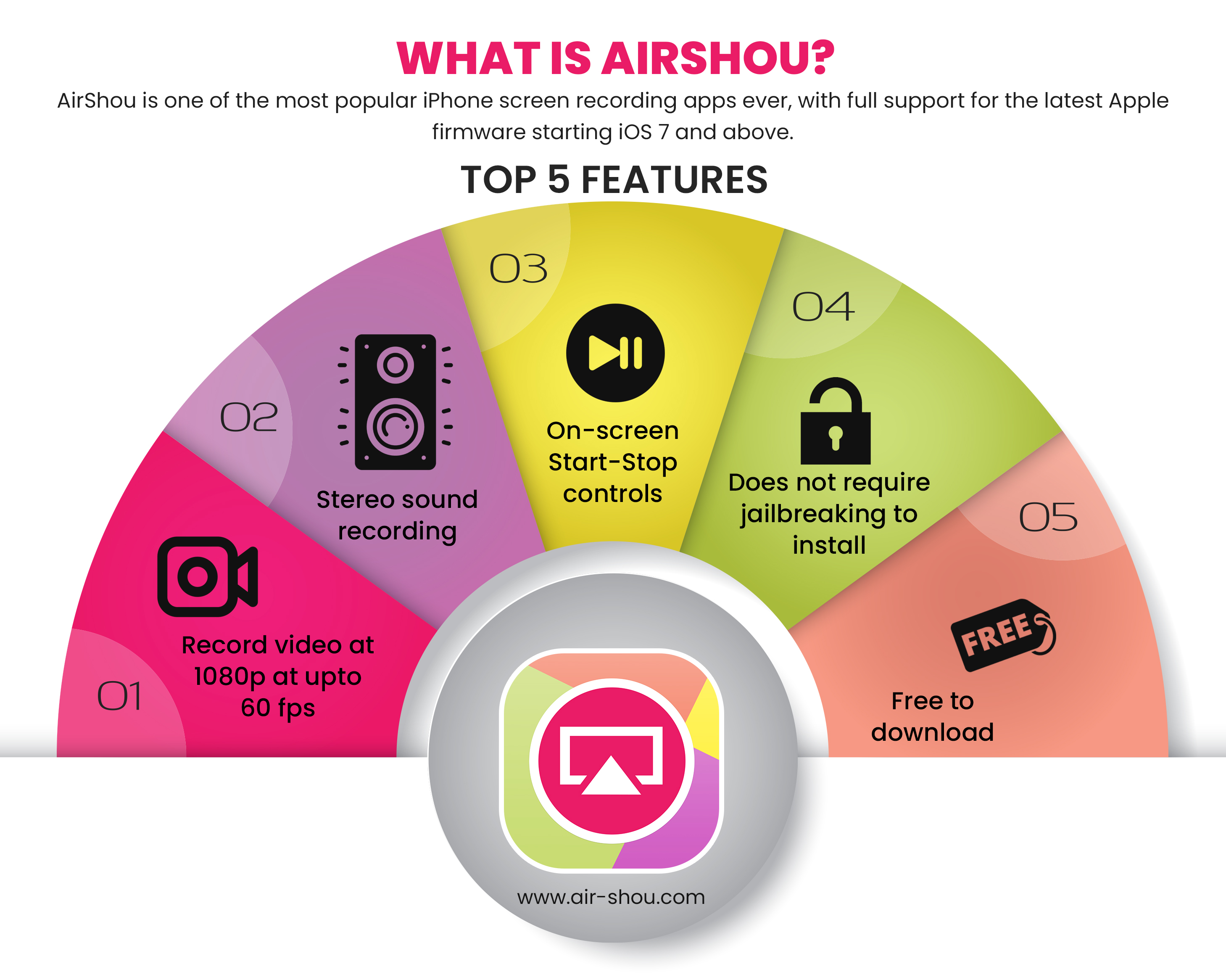 WHAT IS AIRSHOU?

AirShou is one of the most popular iPhone screen recording apps ever, with full support for the latest Apple firmware starting iOS 7 and above.

TOP 5 FEATURES

01
Record video at 1080p at upto 60 fps

02
Stereo sound recording

03
On-screen Start-Stop controls

04
Does not require jailbreaking to install

05
FREE
Free to download

www.air-shou.com